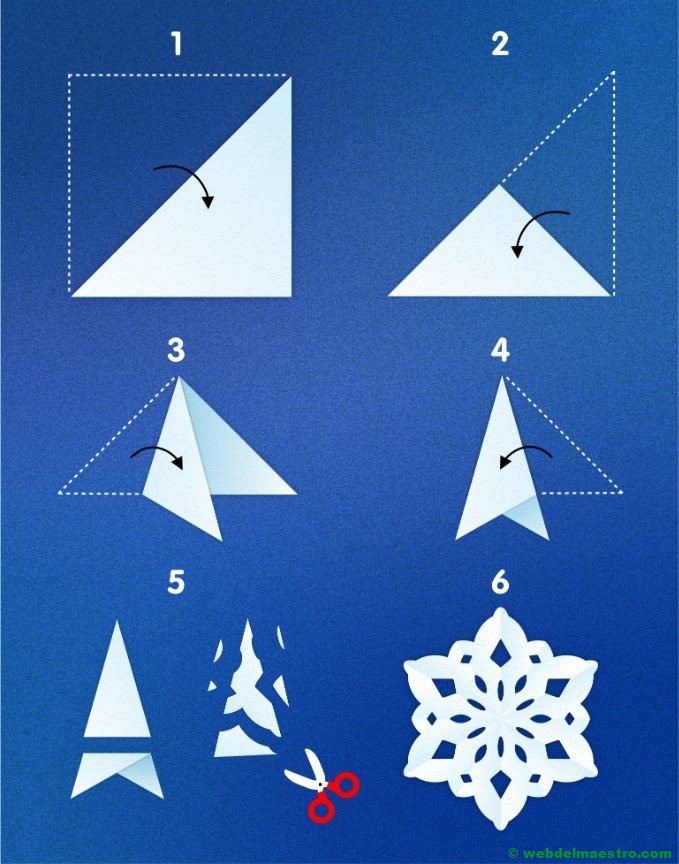 1

2

3

4

5

6

© webdelmaestro.com