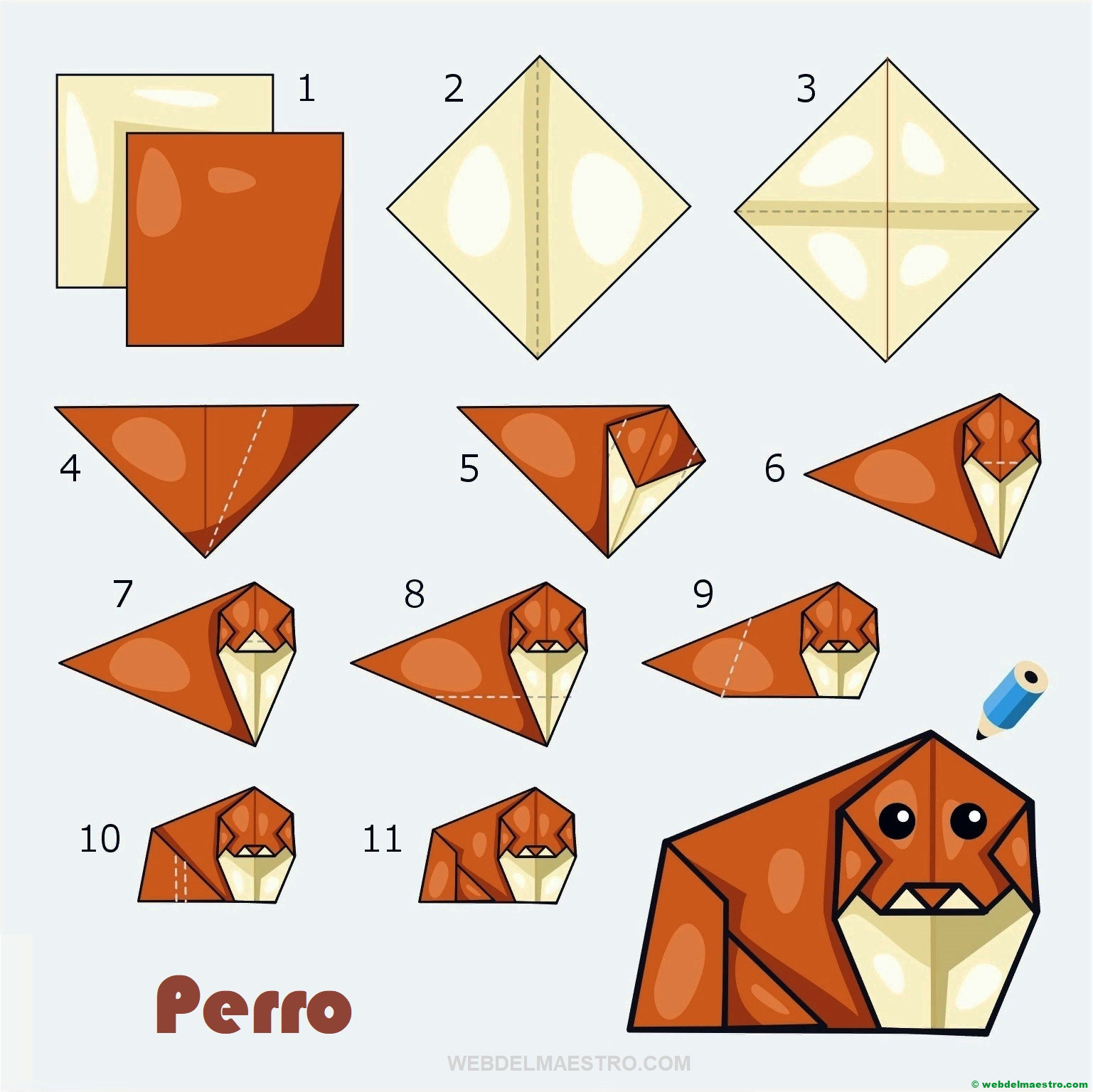 1

2

3

4

5

6

7

8

9

10

11

Perro

WEBDELMAESTRO.COM

© webdelmaestro.com