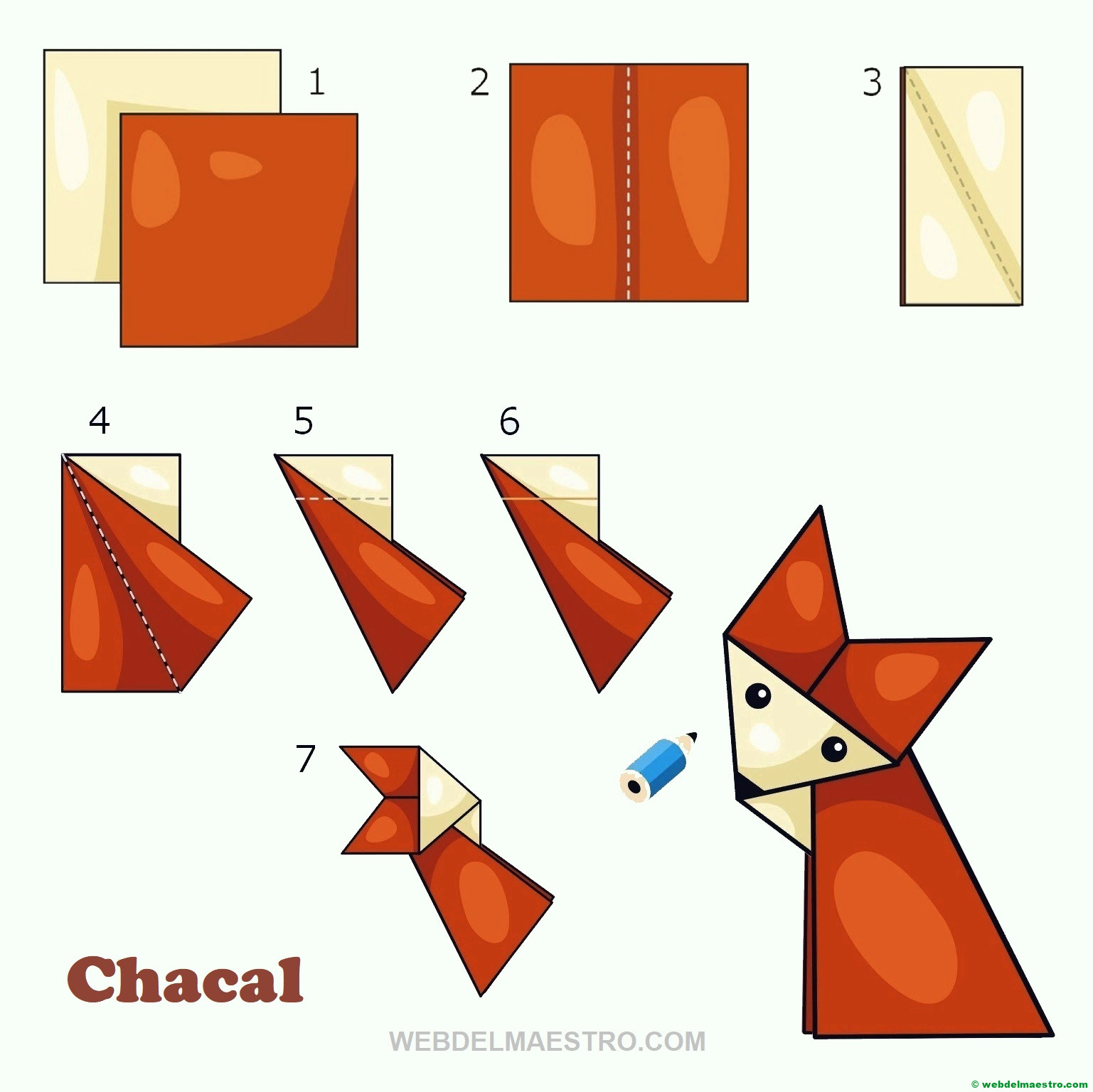 1

2

3

4

5

6

7

Chacal

WEBDELMAESTRO.COM

© webdelmaestro.com