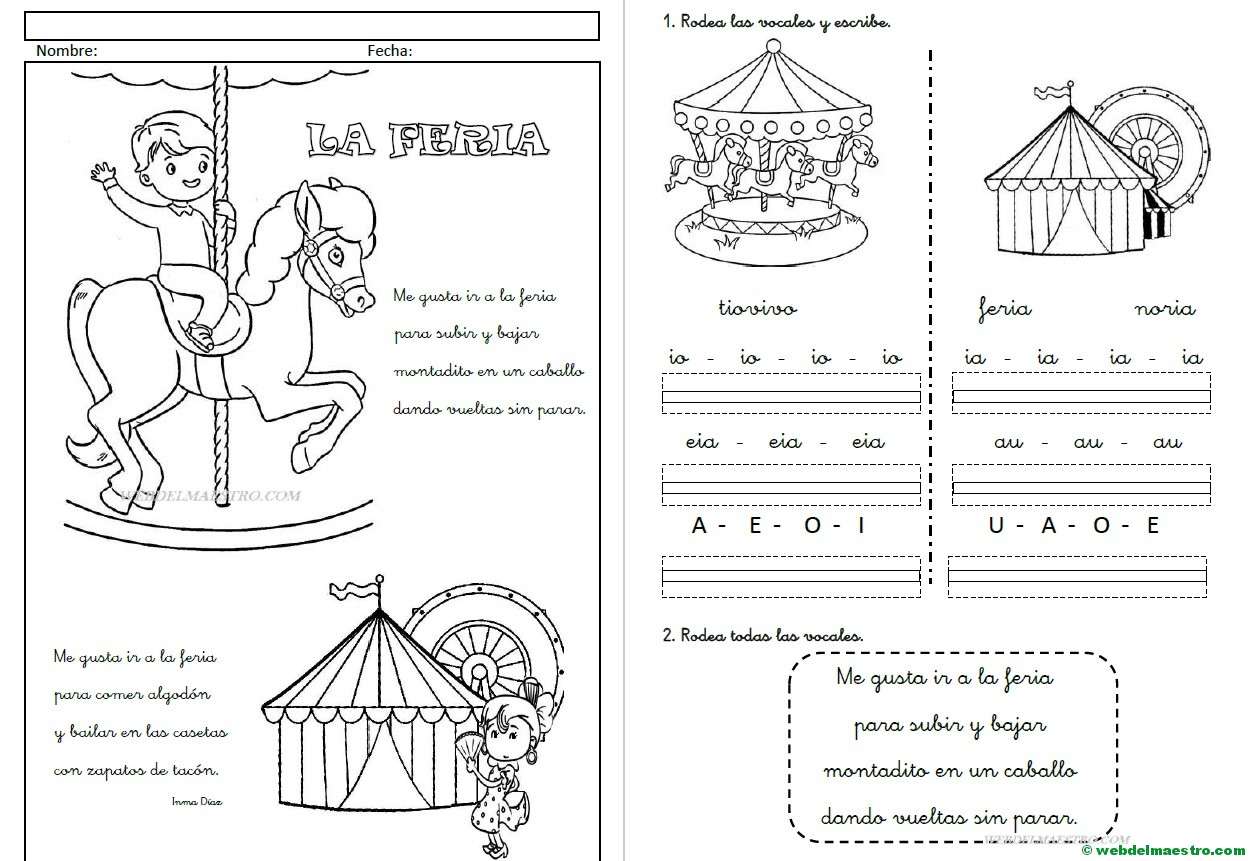 Nombre: Fecha:

LA FERIA

Me gusta ir a la feria
para subir y bajar
montadito en un caballo
dando vueltas sin parar.

WEBDELMAESTRO.COM

Me gusta ir a la feria
para comer algodón
y bailar en las casetas
con zapatos de tacón.

Inma Díaz

1. Rodea las vocales y escribe.

tiovivo

io - io - io - io

eia - eia - eia

A - E - O - I

feria noria

ia - ia - ia - ia

au - au - au

U - A - O - E

2. Rodea todas las vocales.

Me gusta ir a la feria
para subir y bajar
montadito en un caballo
dando vueltas sin parar.

WEBDELMAESTRO.COM

© webdelmaestro.com