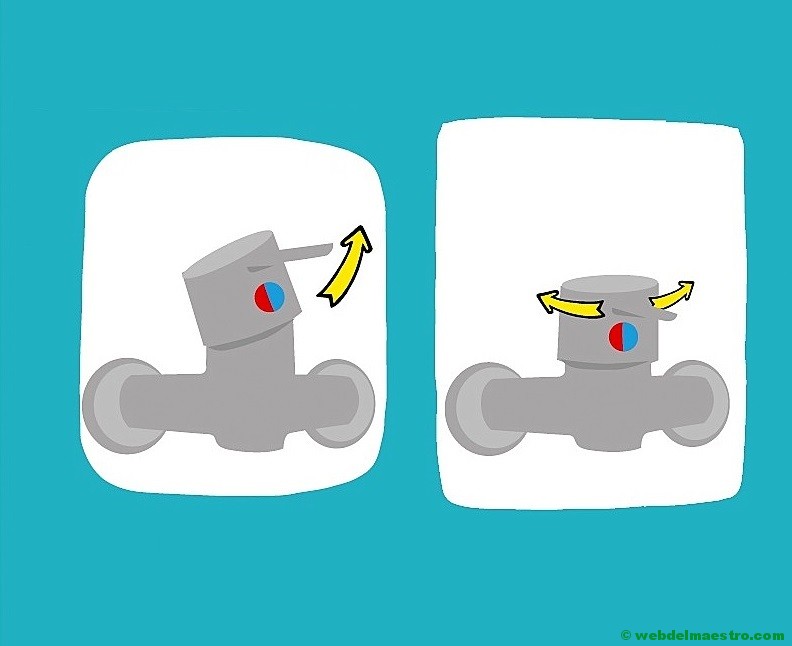 © webdelmaestro.com