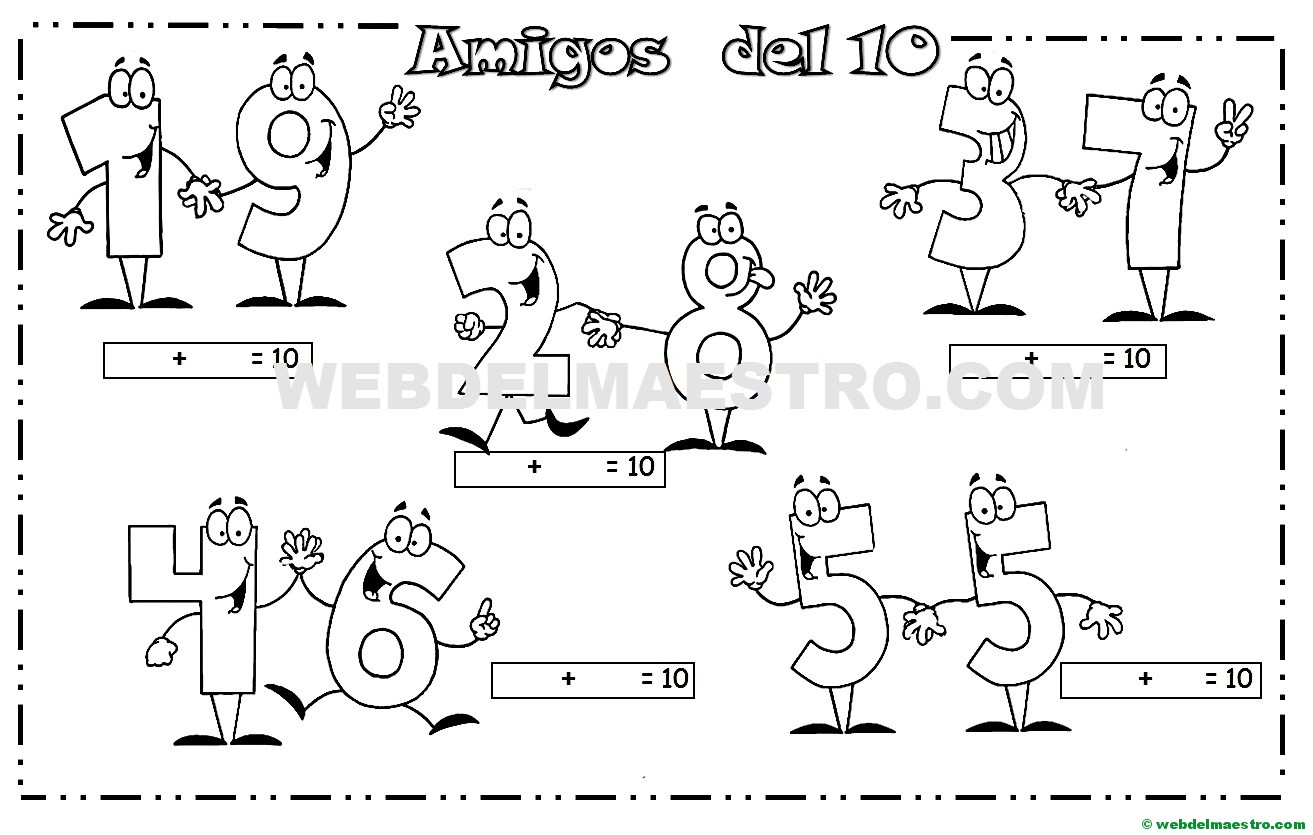 Amigos del 10

1 9

+ = 10

2 8

+ = 10

3 7

+ = 10

WEBDELMAESTRO.COM

4 6

+ = 10

5 5

+ = 10

© webdelmaestro.com