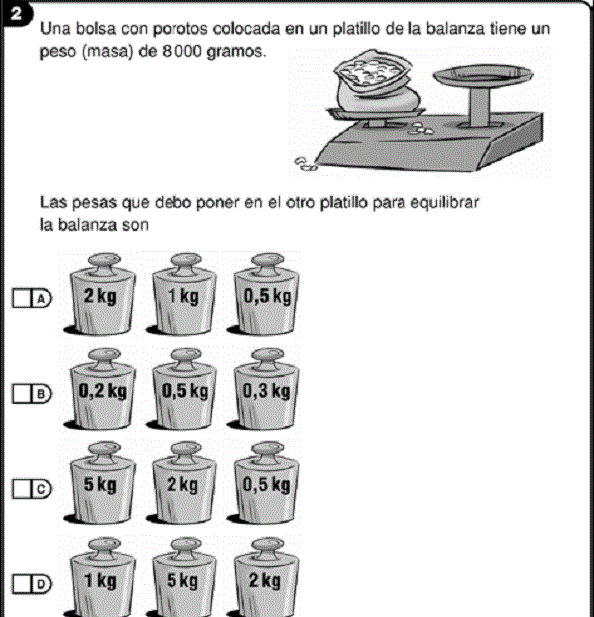 2

Una bolsa con porotos colocada en un platillo de la balanza tiene un peso (masa) de 8000 gramos.

Las pesas que debo poner en el otro platillo para equilibrar la balanza son

A 2 kg 1 kg 0,5 kg

B 0,2 kg 0,5 kg 0,3 kg

C 5 kg 2 kg 0,5 kg

D 1 kg 5 kg 2 kg