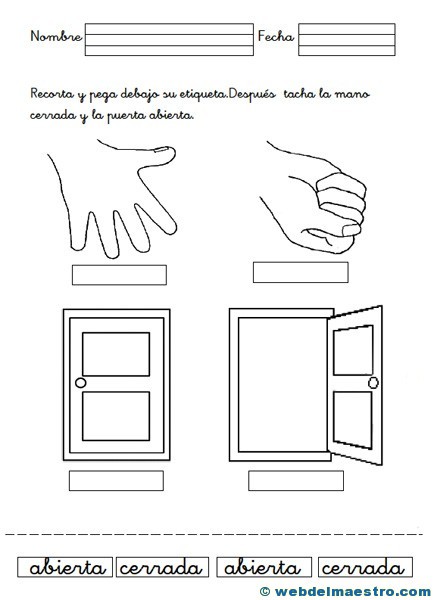 Nombre Fecha

Recorta y pega debajo su etiqueta.Después tacha la mano cerrada y la puerta abierta.

abierta cerrada abierta cerrada

© webdelmaestro.com